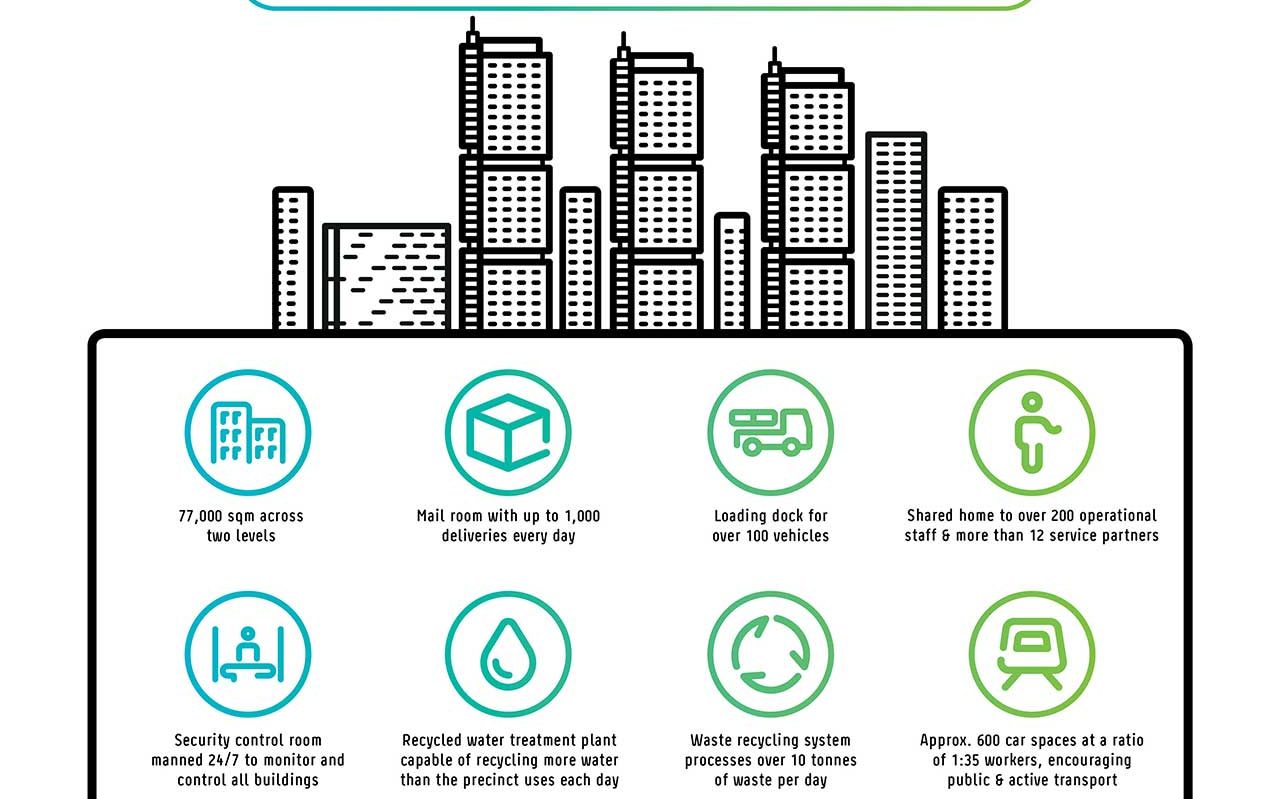 77,000 sqm across two levels

Mail room with up to 1,000 deliveries every day

Loading dock for over 100 vehicles

Shared home to over 200 operational staff & more than 12 service partners

Security control room manned 24/7 to monitor and control all buildings

Recycled water treatment plant capable of recycling more water than the precinct uses each day

Waste recycling system processes over 10 tonnes of waste per day

Approx. 600 car spaces at a ratio of 1:35 workers, encouraging public & active transport